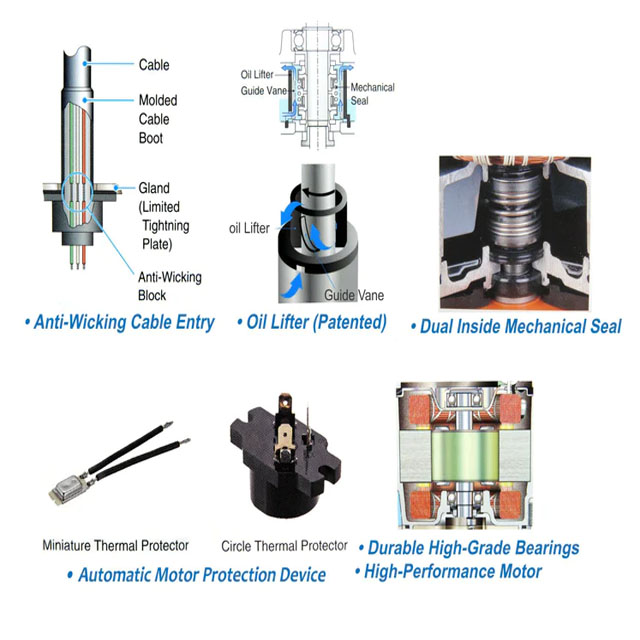 Cable

Molded Cable Boot

Gland (Limited Tightning Plate)

Anti-Wicking Block

• Anti-Wicking Cable Entry

Oil Lifter

Guide Vane

Mechanical Seal

oil Lifter

Guide Vane

• Oil Lifter (Patented)

• Dual Inside Mechanical Seal

Miniature Thermal Protector

Circle Thermal Protector

• Automatic Motor Protection Device

• Durable High-Grade Bearings

• High-Performance Motor